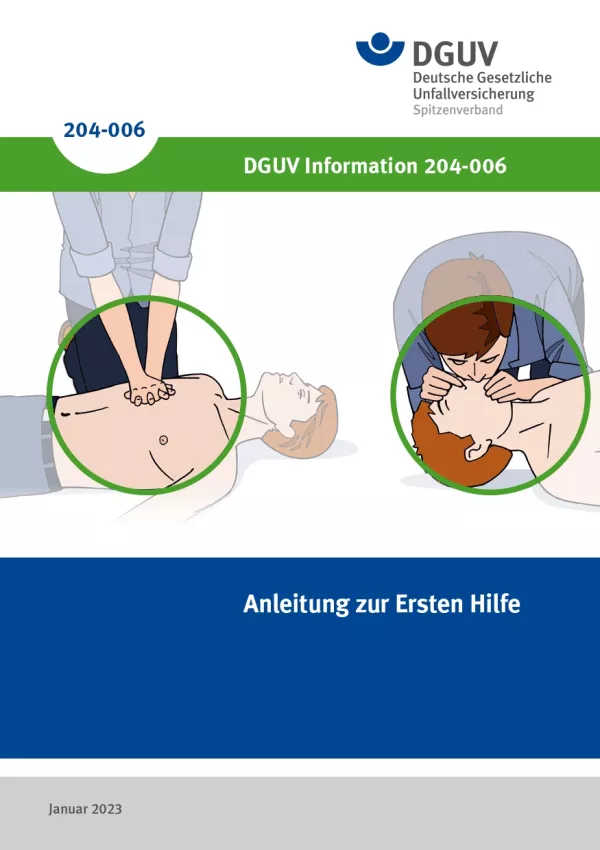 DGUV
Deutsche Gesetzliche Unfallversicherung
Spitzenverband

204-006

DGUV Information 204-006

Anleitung zur Ersten Hilfe

Januar 2023